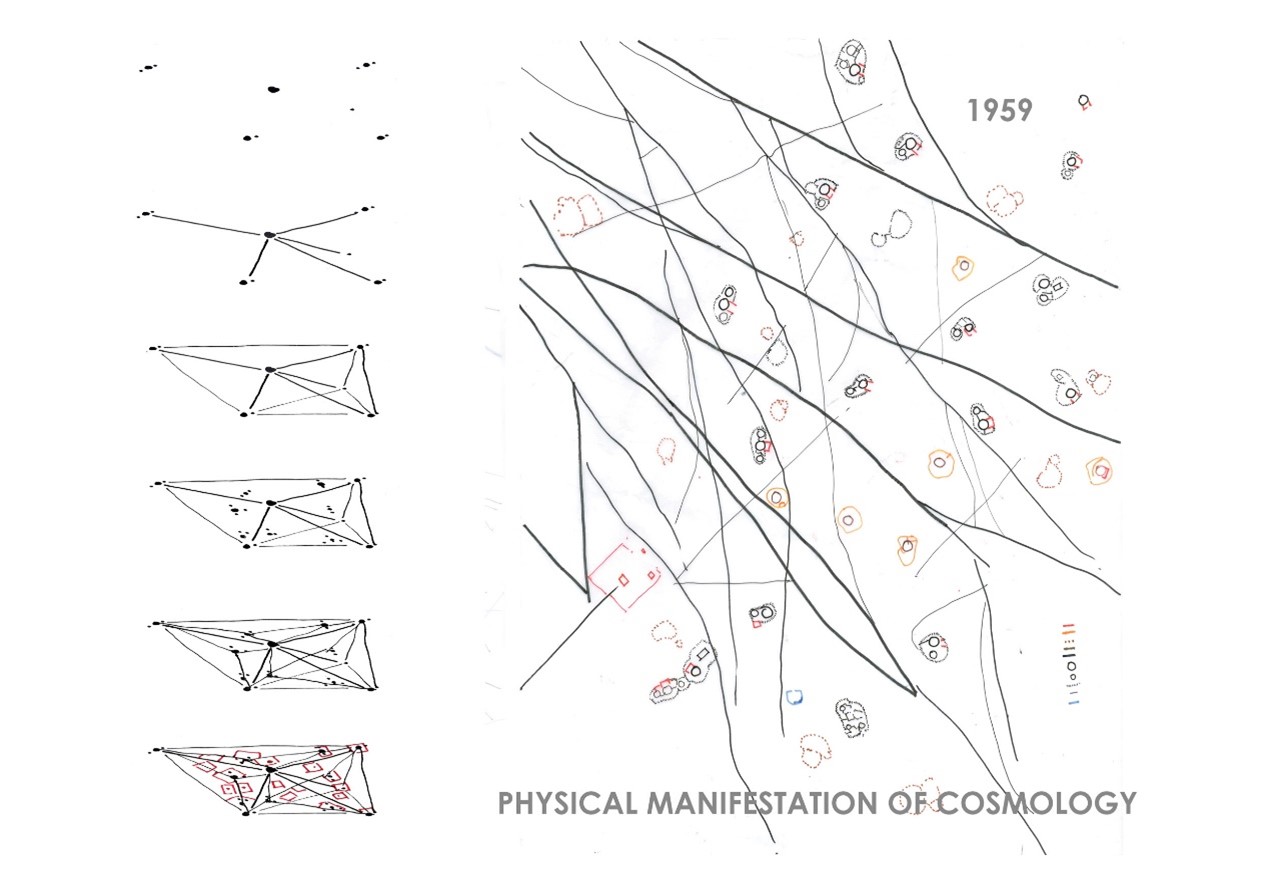 1959

PHYSICAL MANIFESTATION OF COSMOLOGY